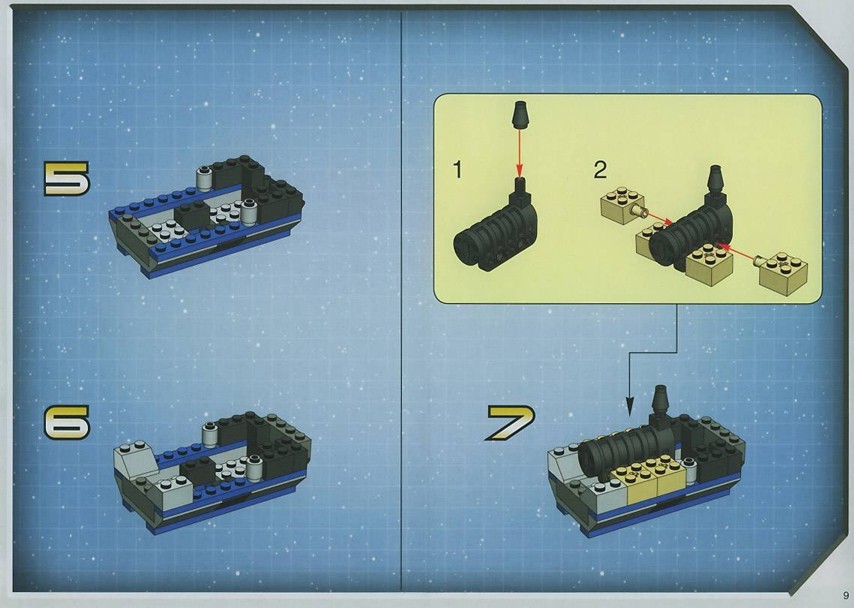 5

6

1

2

7

9