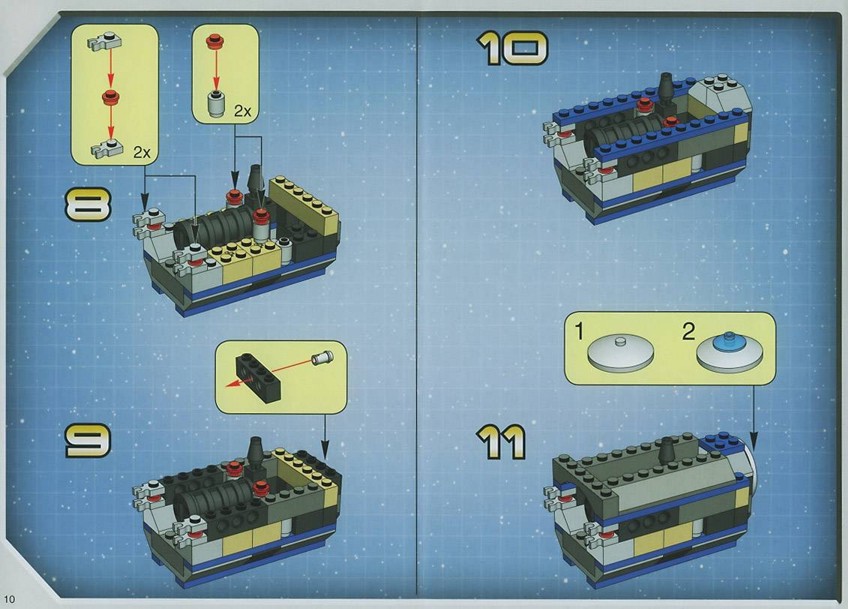 2x

2x

8

9

10

1

2

11

10