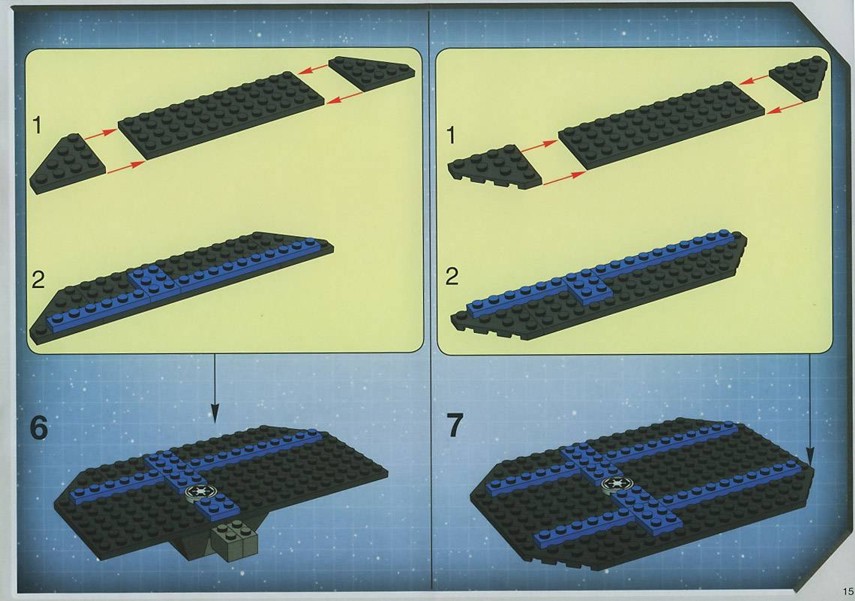 1

2

6

1

2

7

15