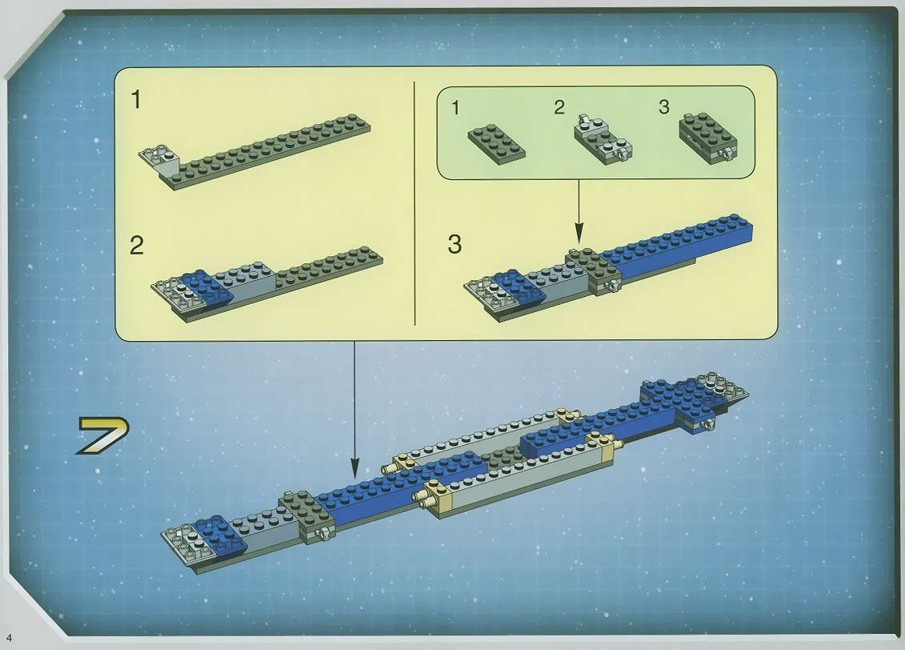 1

2

1

2

3

3

7

4