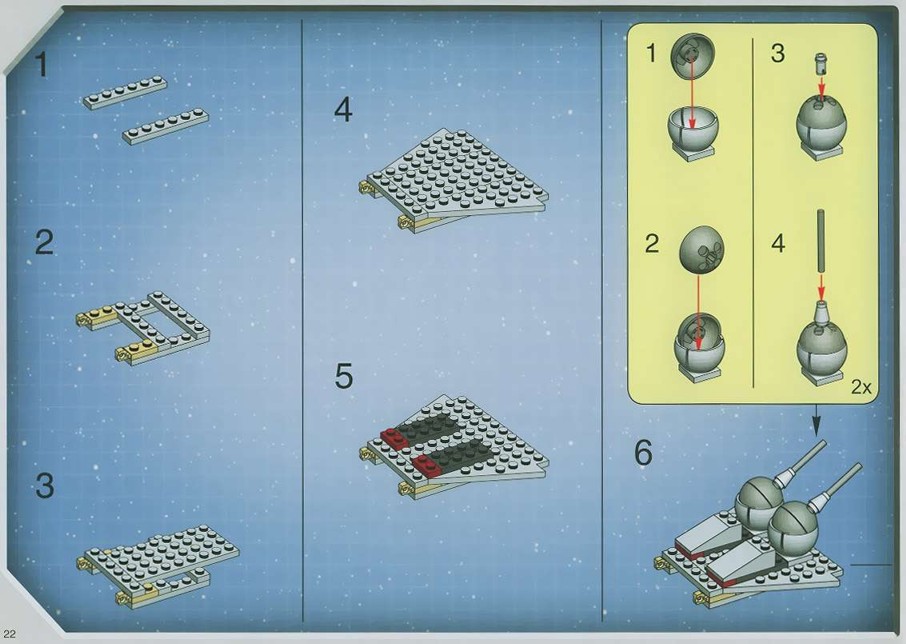 1

2

3

4

5

1

2

3

4

2x

6

22