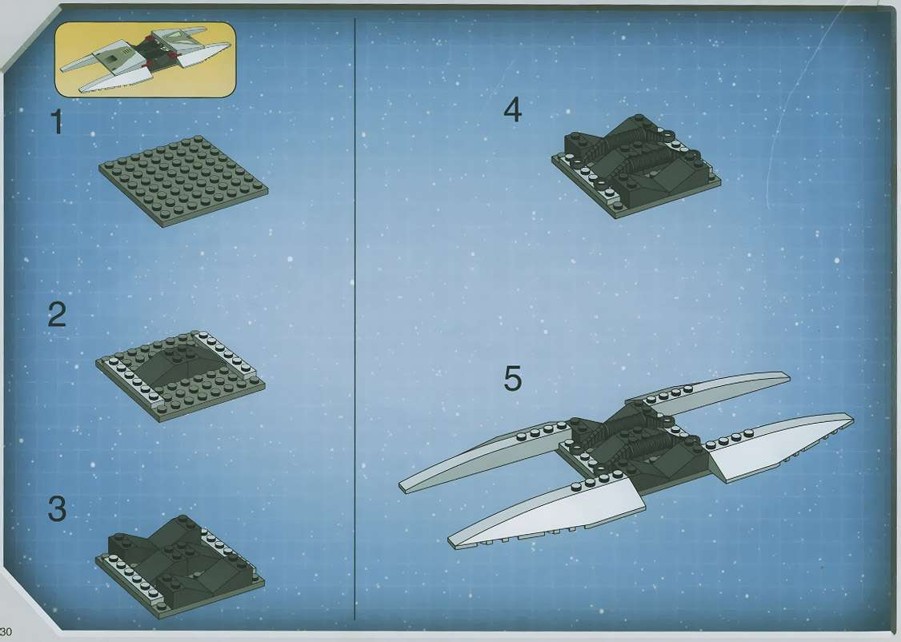 1

2

3

4

5

30