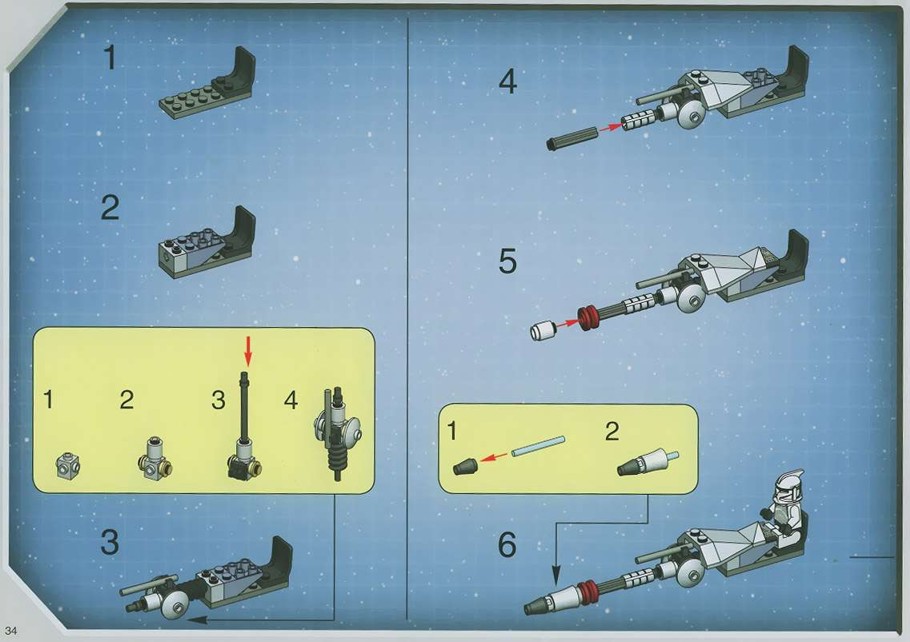 1

2

1 2 3 4

3

4

5

1 2

6

34