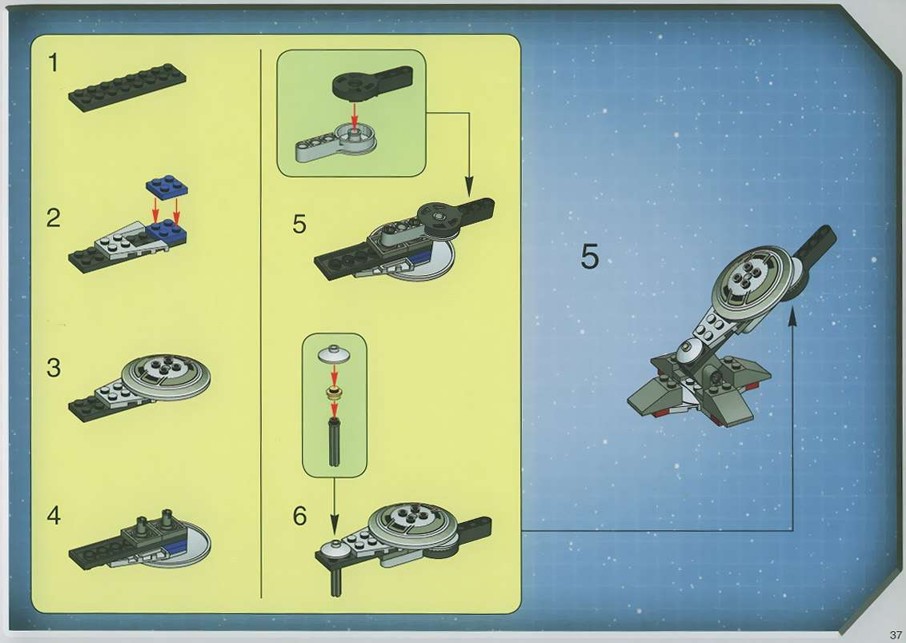 1

2

3

4

5

6

5

37