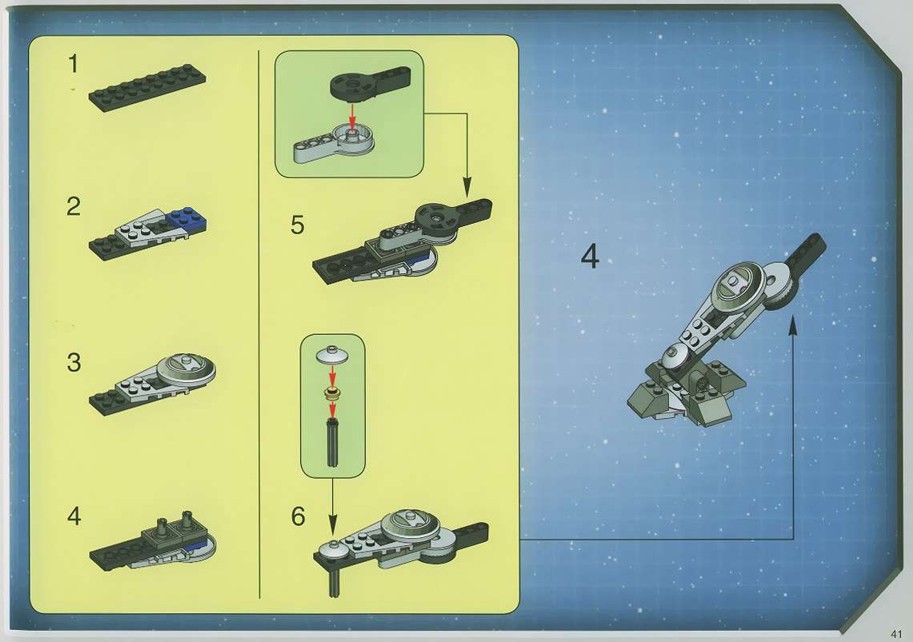 1

2

3

4

5

6

4

41