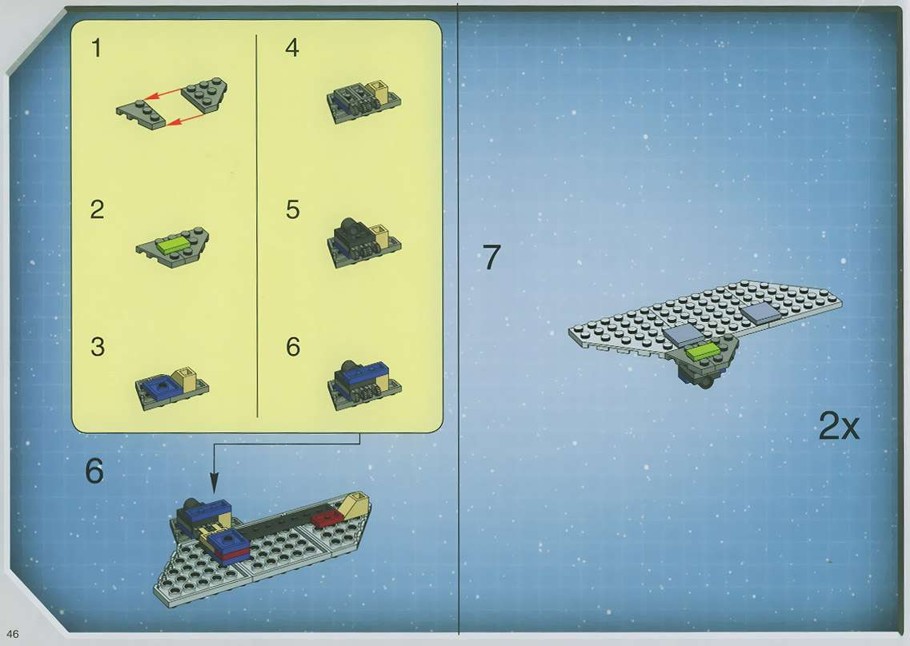 1

2

3

4

5

6

6

7

2x

46