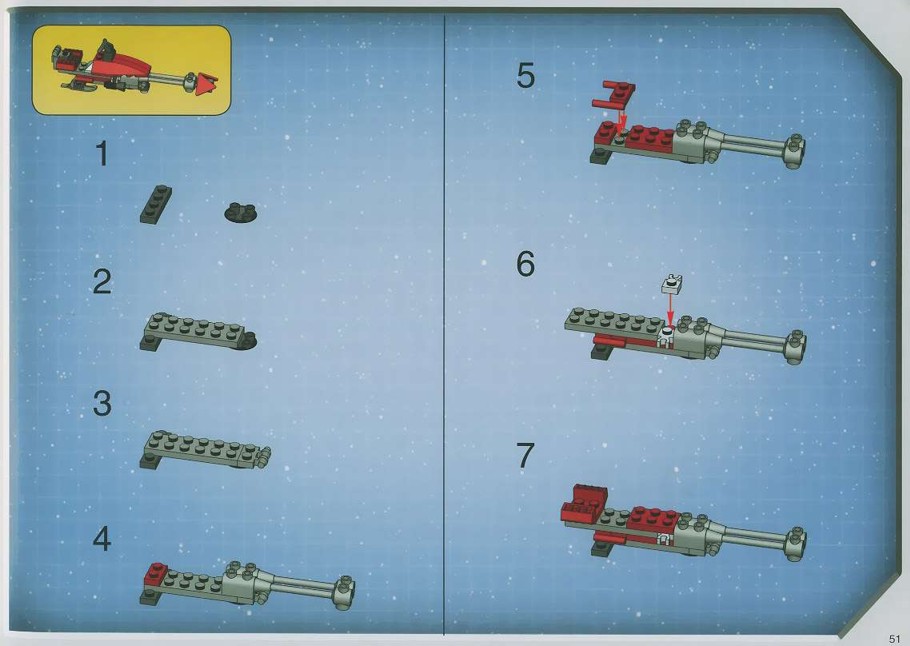 1

2

3

4

5

6

7

51