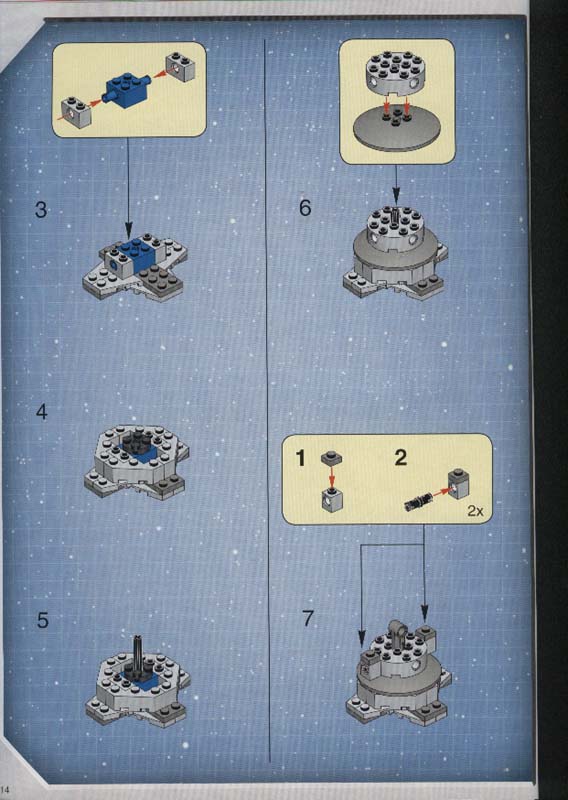 3

4

5

6

1

2

2x

7

14