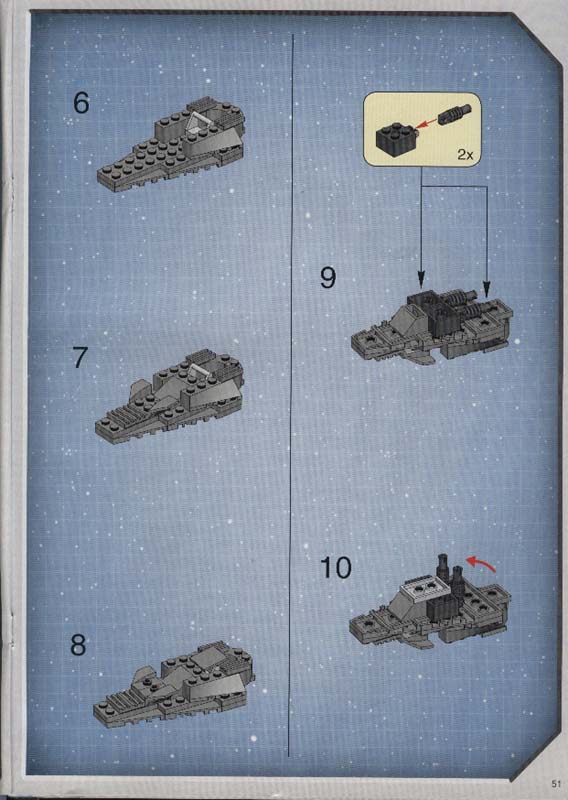 6

7

8

2x

9

10

51