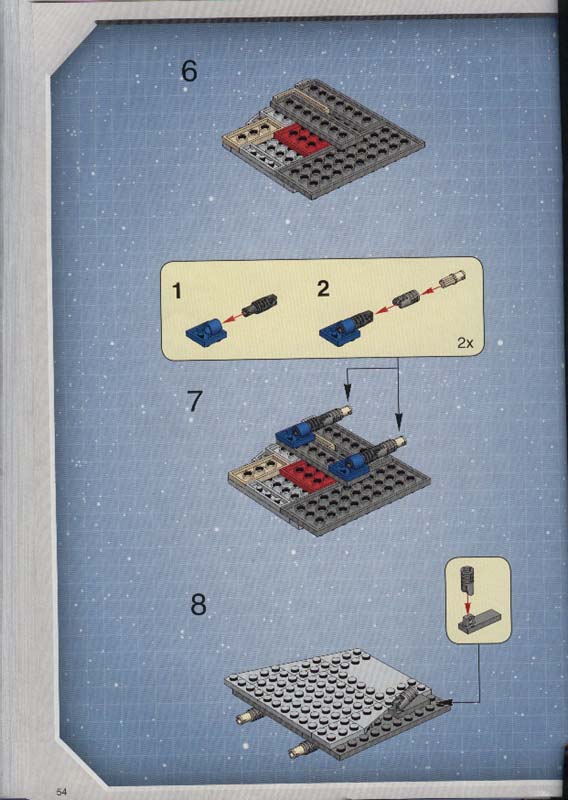 6

1

2

2x

7

8

54