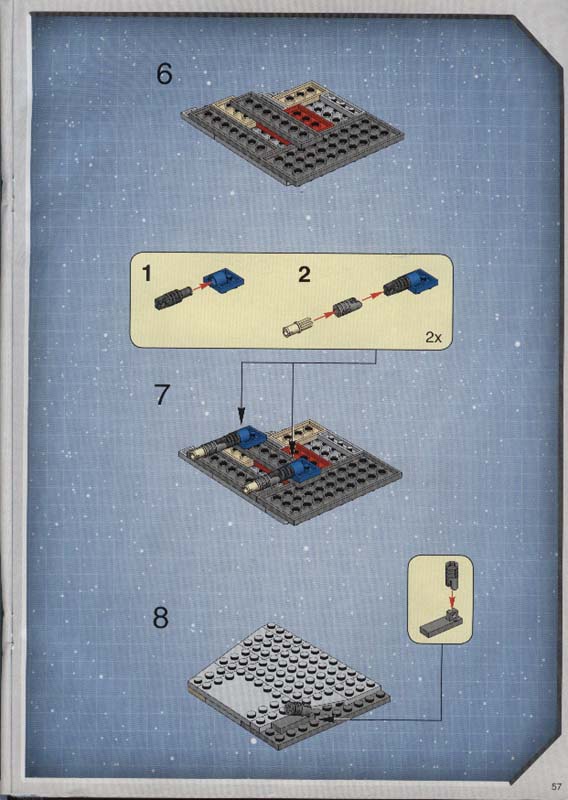 6

1

2

2x

7

8

57