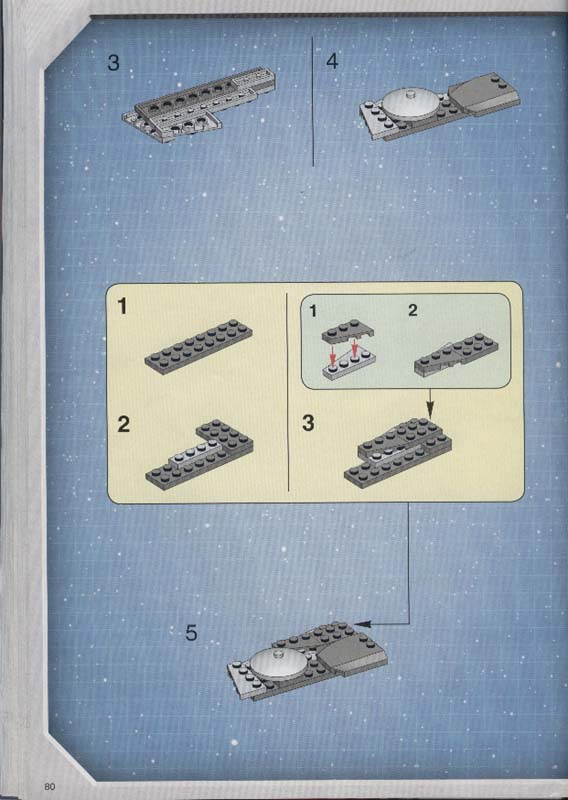 3

4

1

2

1

2

3

5

80