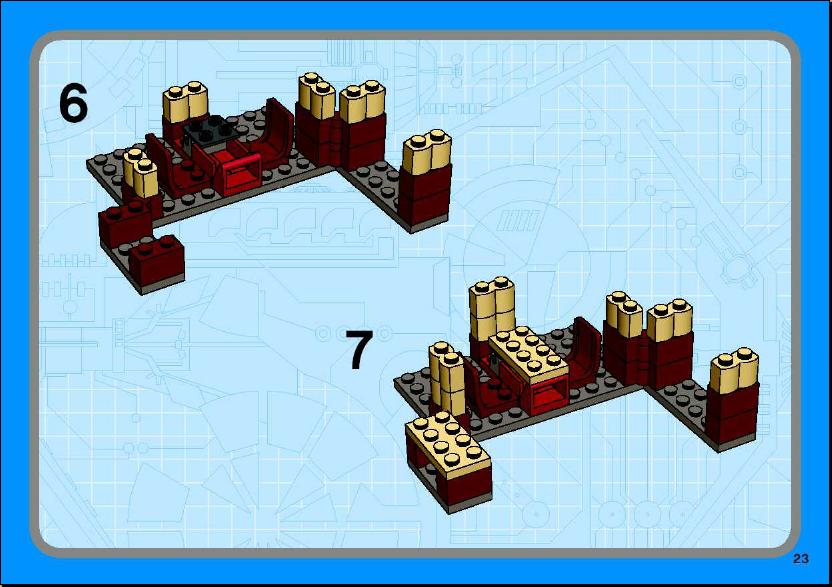 6

7

23