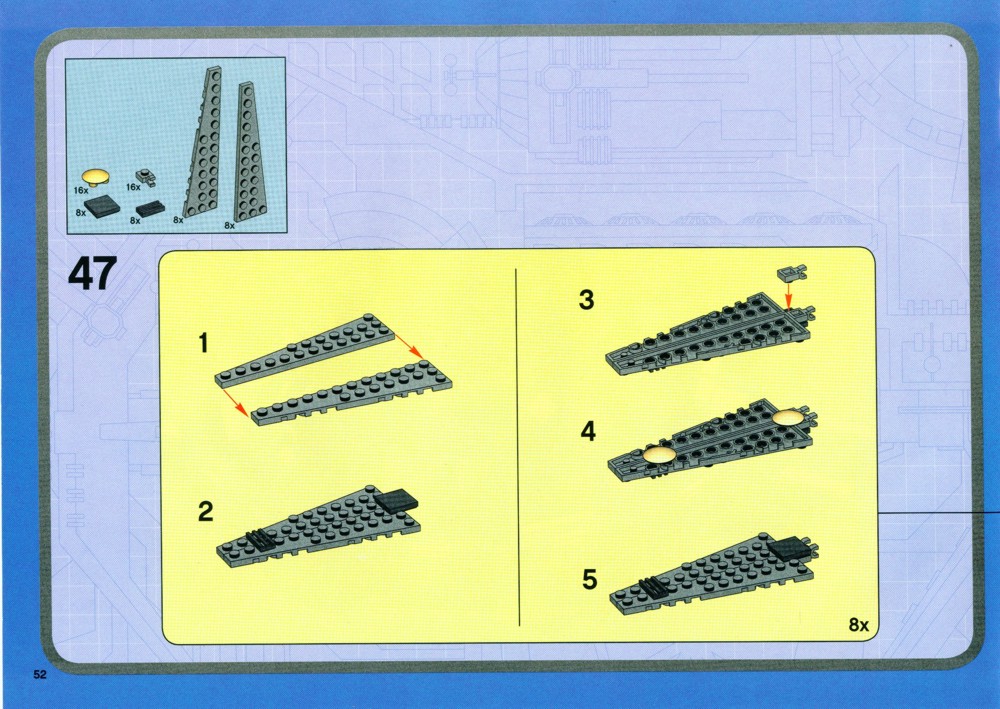 16x
16x
8x
8x
8x
8x

47

1

2

3

4

5

8x

52