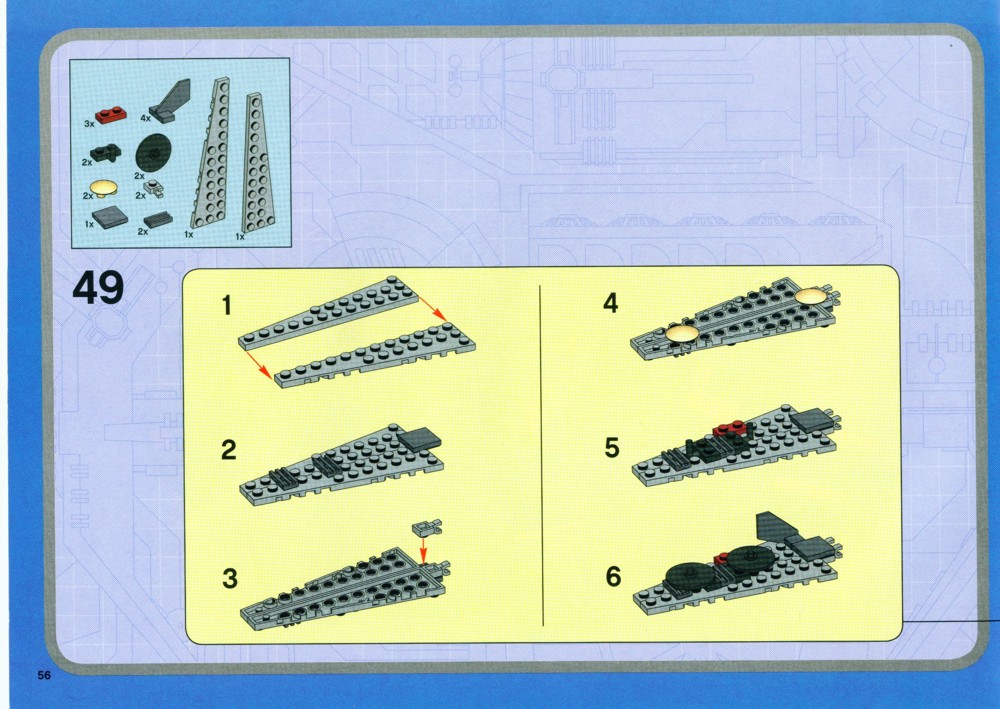 3x
4x
2x
2x
2x
2x
1x
2x
1x
1x

49

1

2

3

4

5

6

56