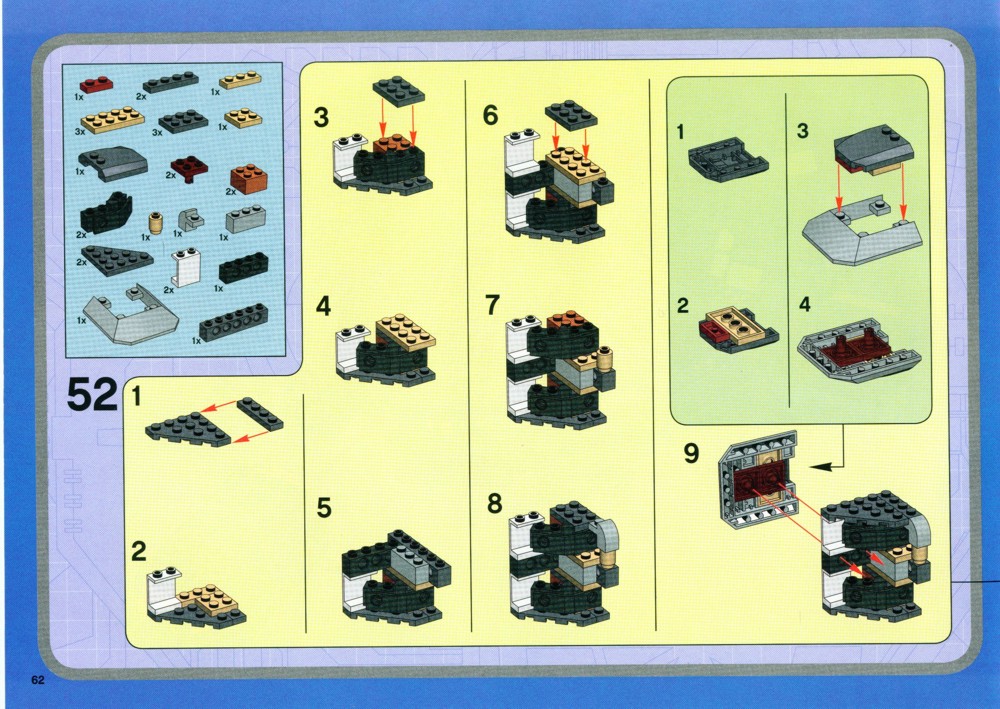 1x
2x
1x
3x
3x
1x
1x
2x
2x
2x
1x
1x
1x
2x
2x
1x
1x
1x

52

1

2

3

4

5

6

7

8

1

2

3

4

9

62