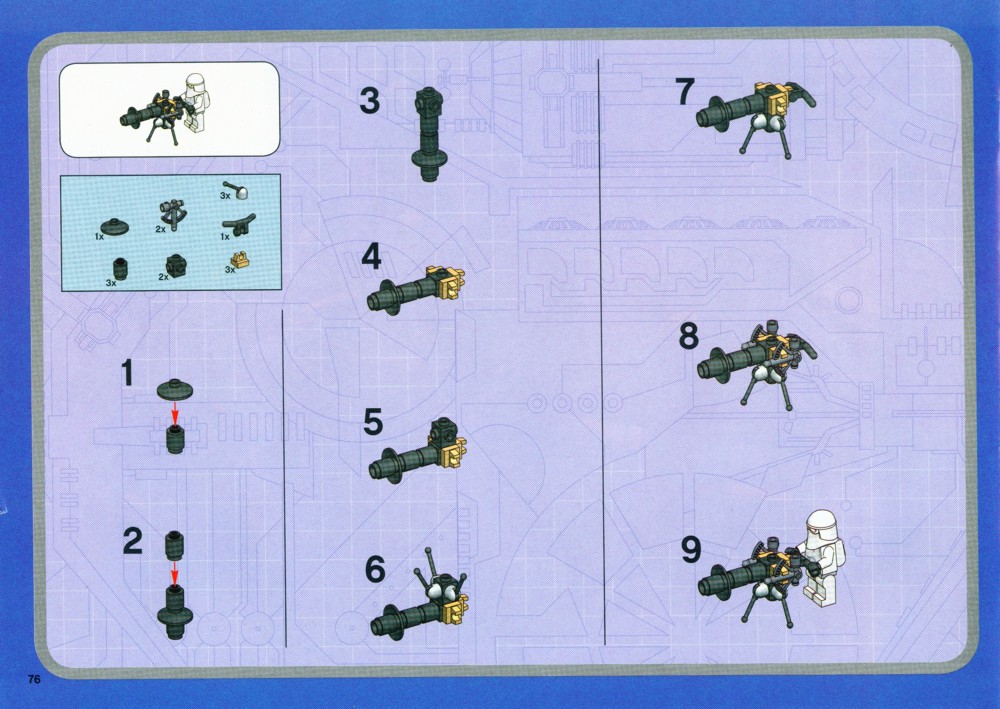 3x
1x
2x
1x
3x
2x
3x

1

2

3

4

5

6

7

8

9

76