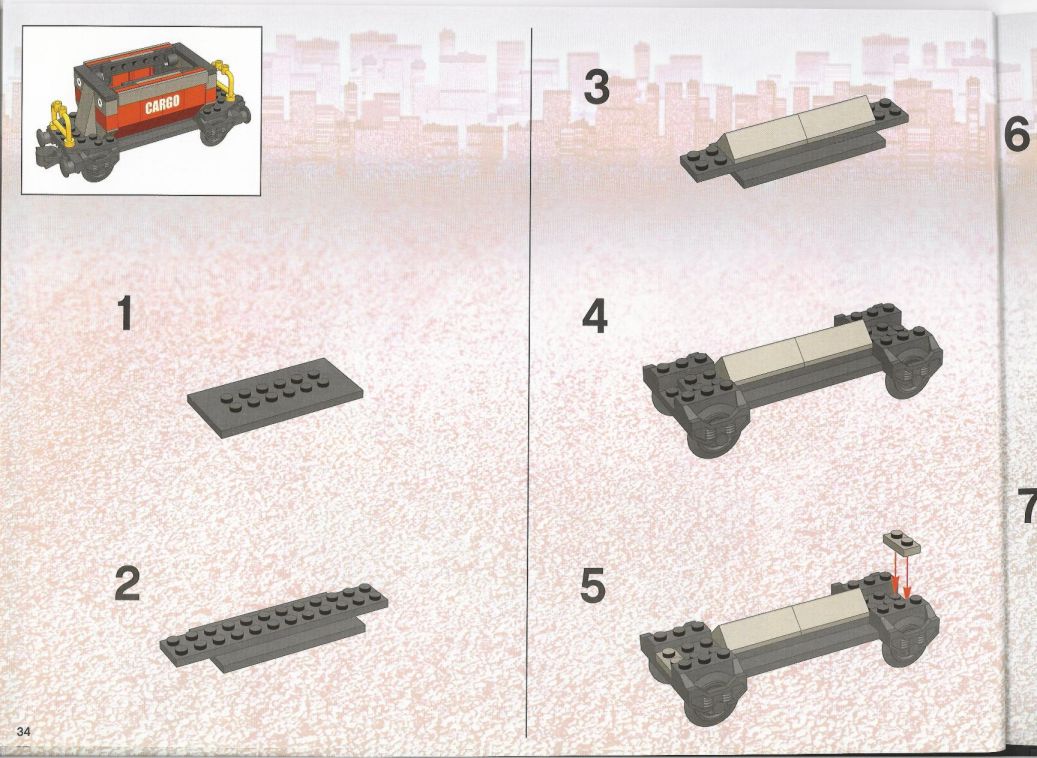 CARGO

1

2

34

3

4

5

6

7