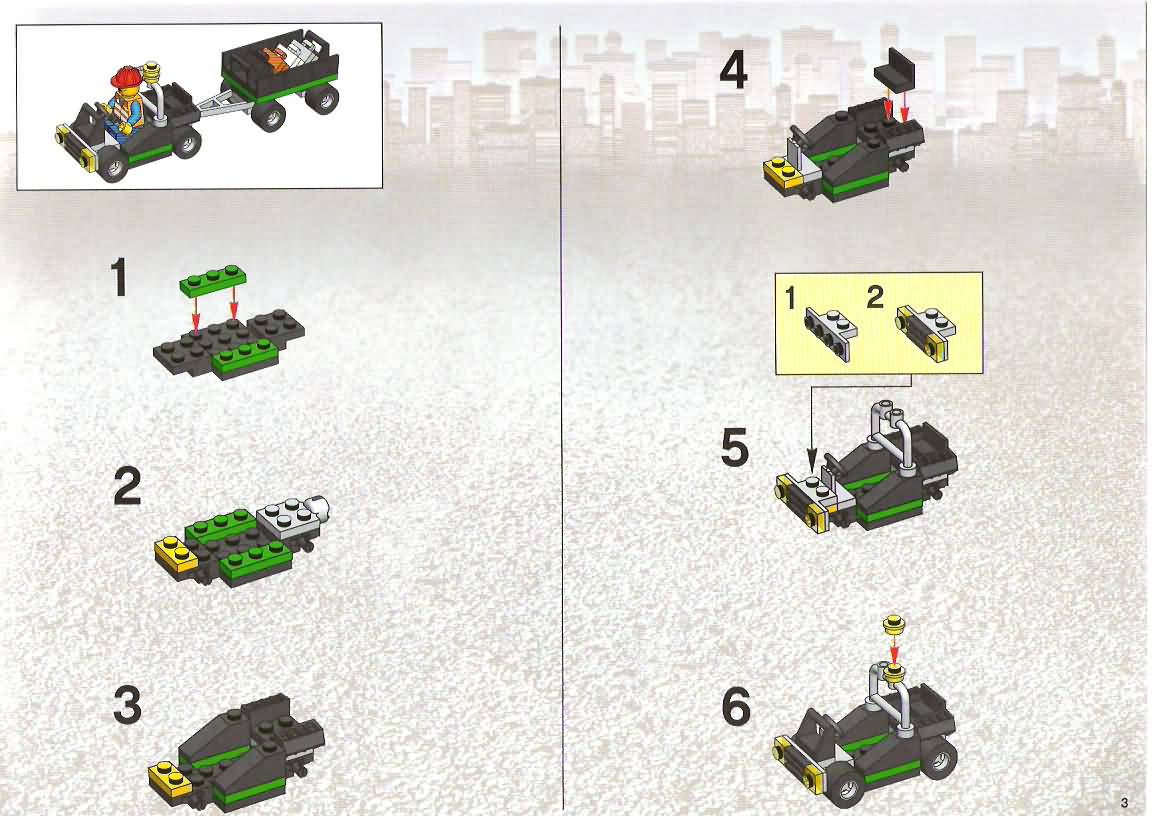 1

2

3

4

1 2

5

6

3