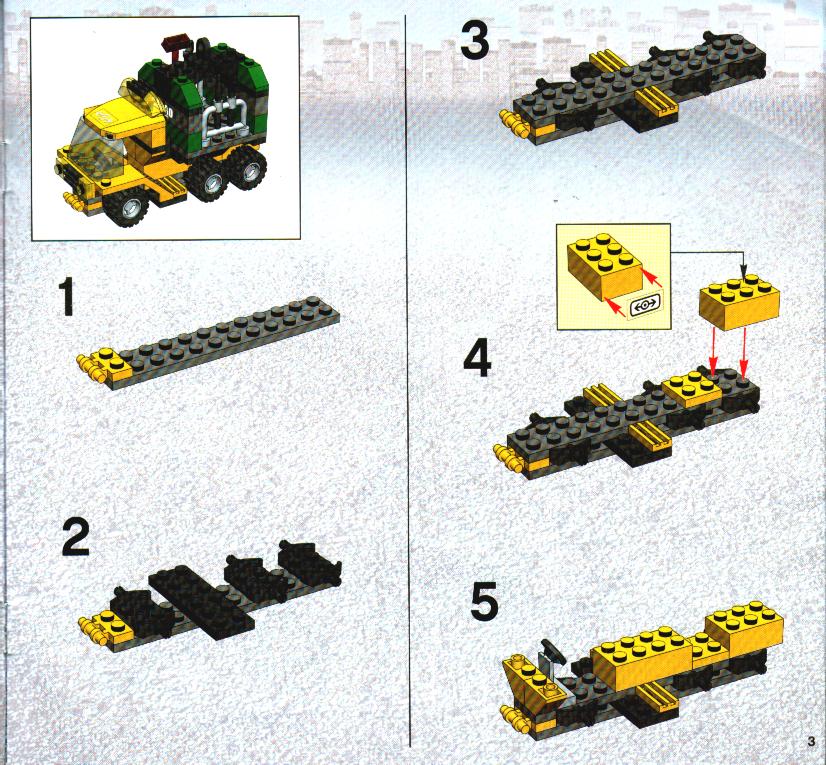 1

2

3

4

5

3