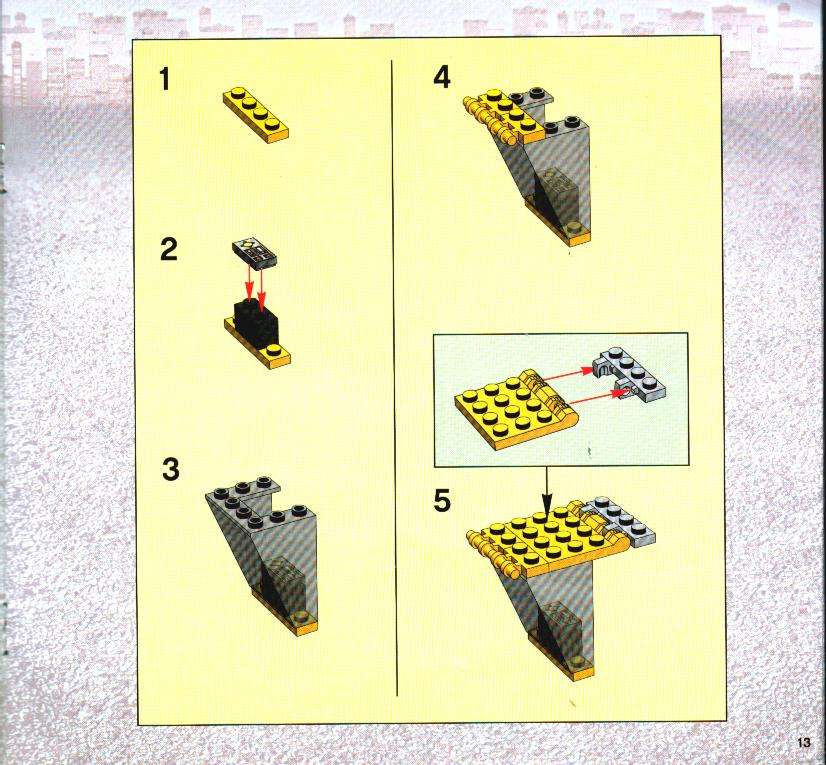 1

2

3

4

5

13