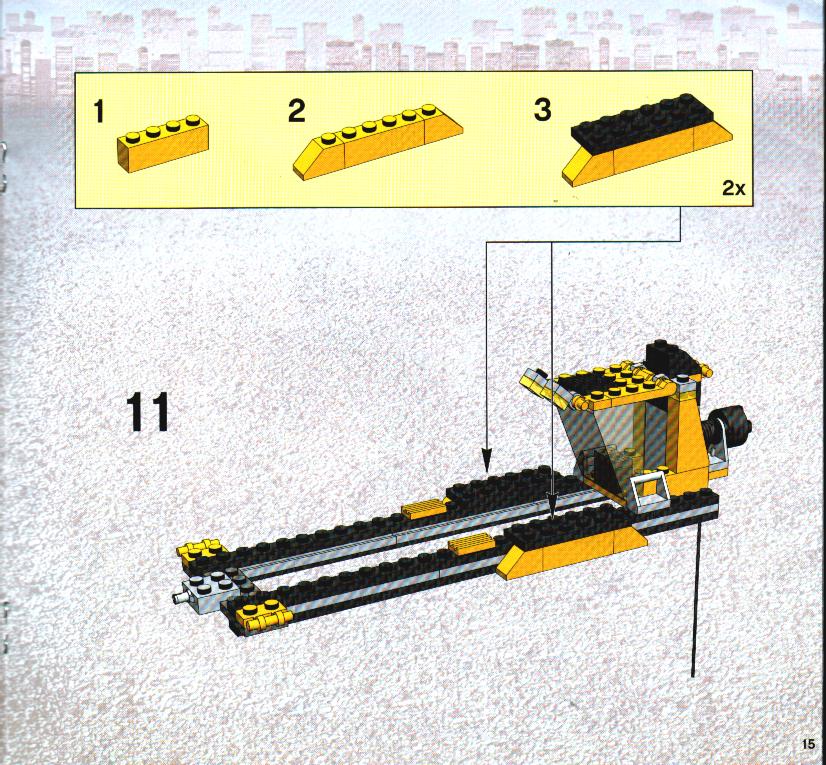 1

2

3

2x

11

15