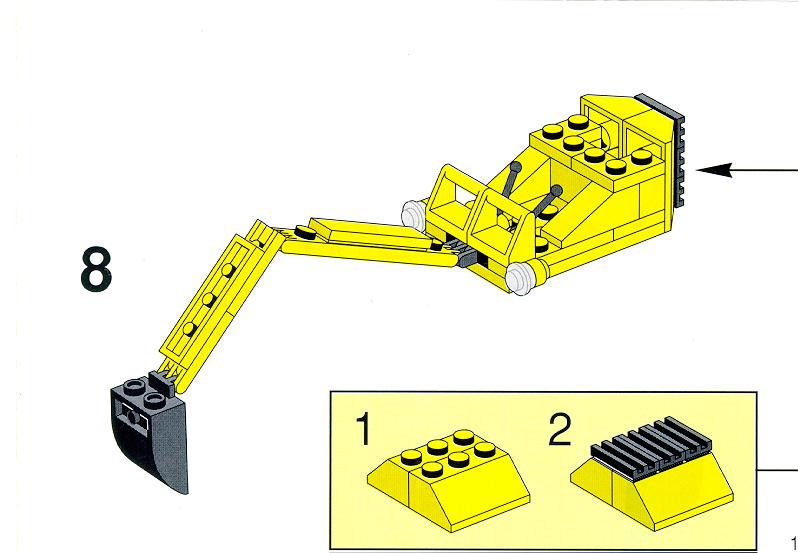 8

1

2

1