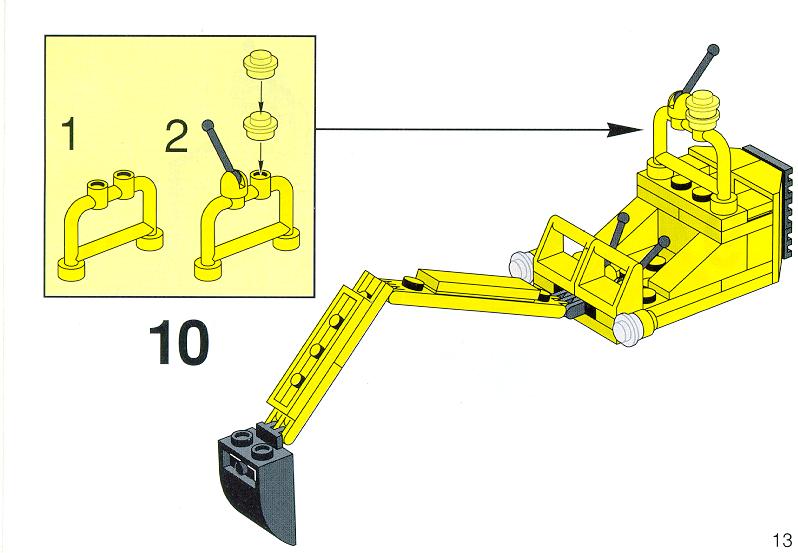 1

2

10

13