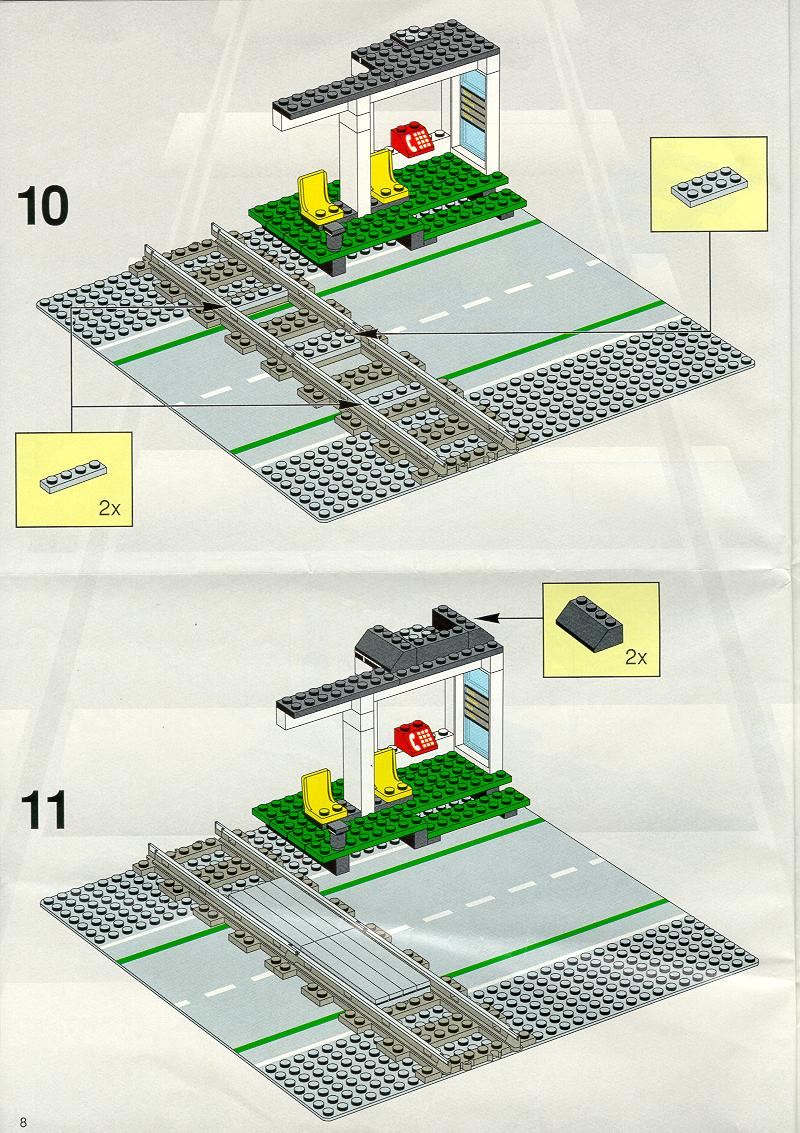 10

2x

2x

11

8