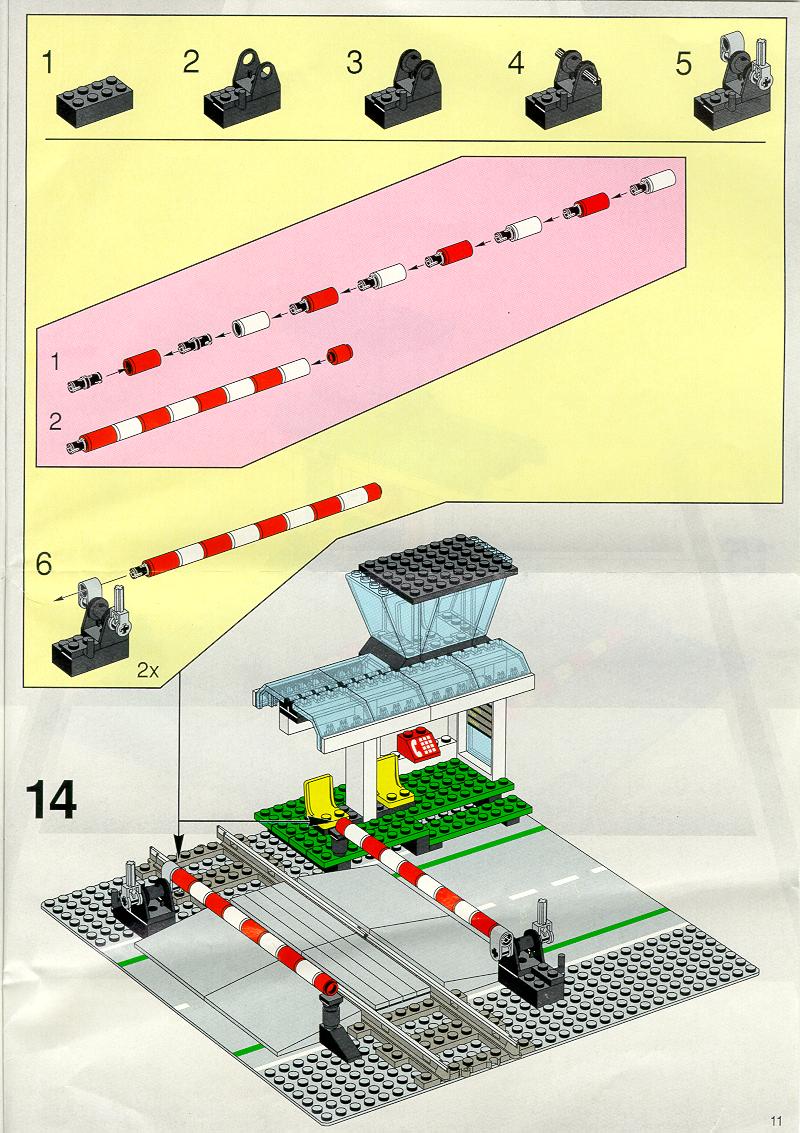 1 2 3 4 5

1

2

6

2x

14

11