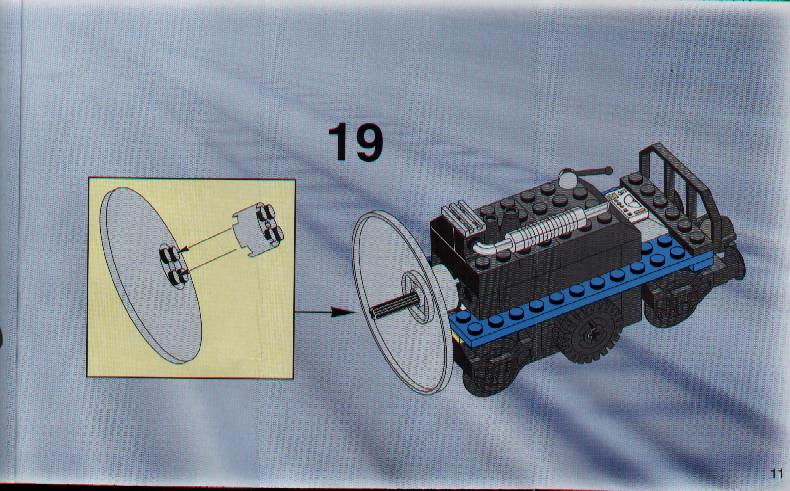 19

11