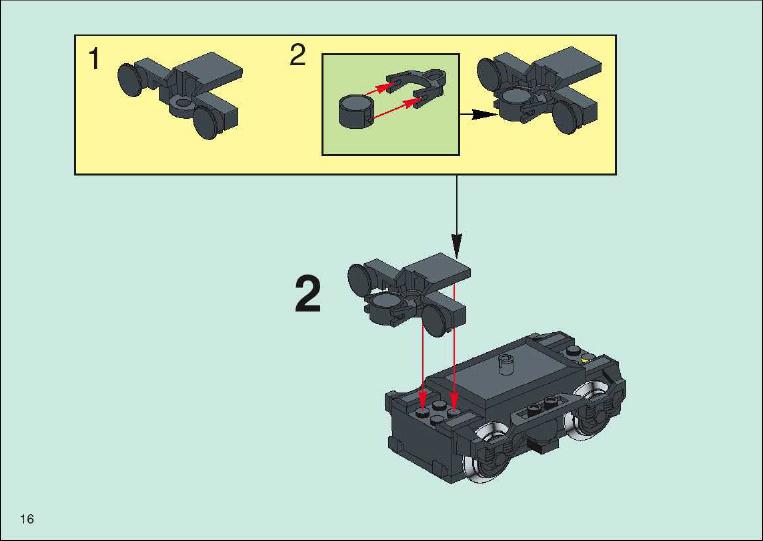 1

2

2

16