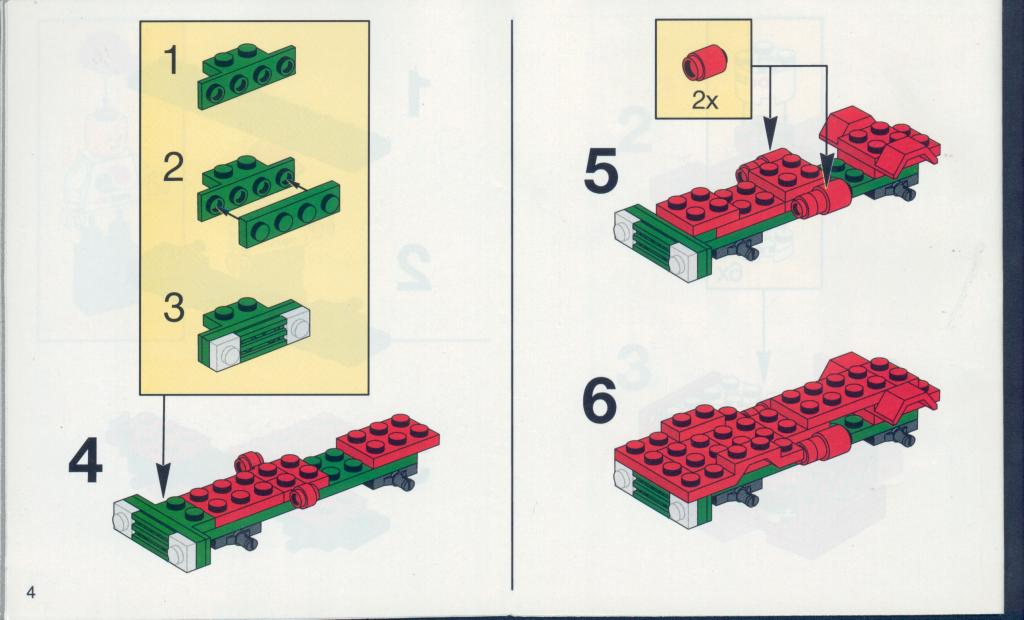 1

2

3

4

4

2x

5

6