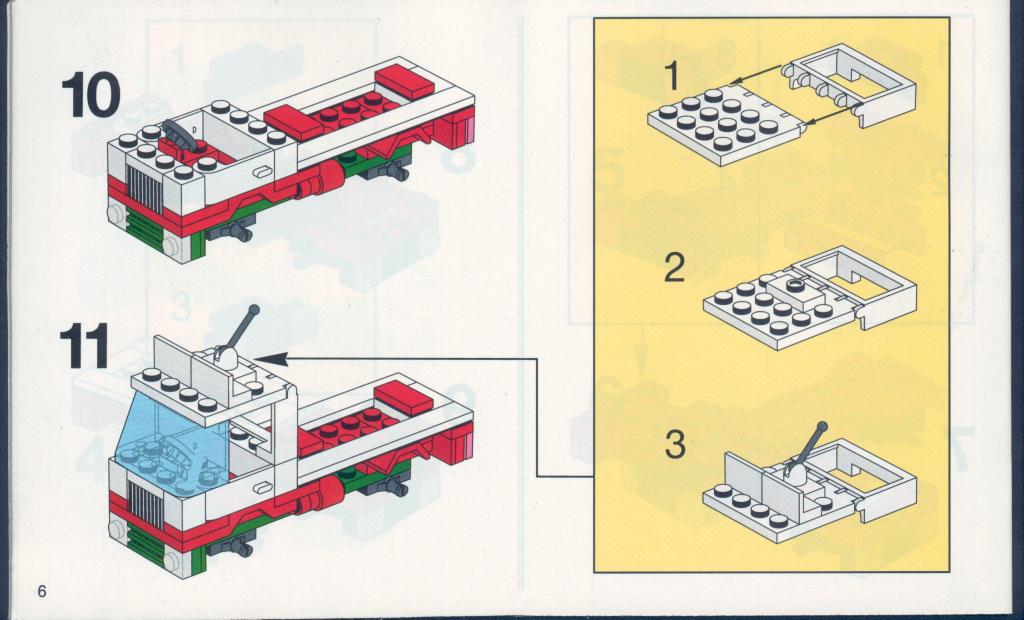 10

11

1

2

3

6