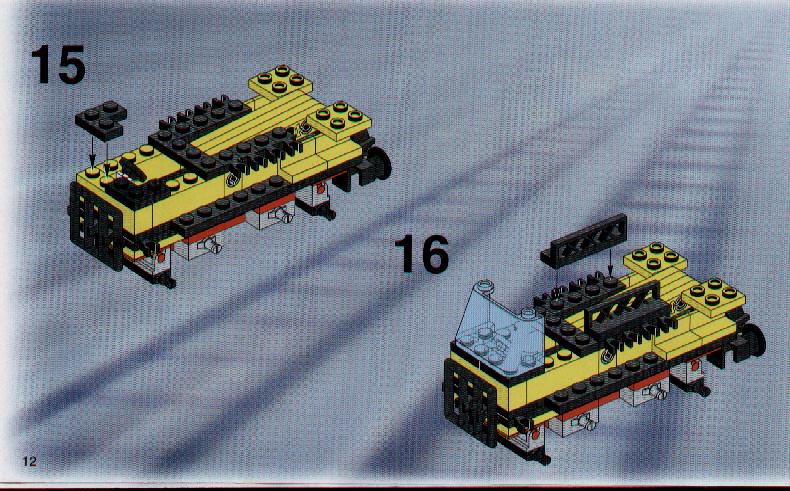 15

16

12