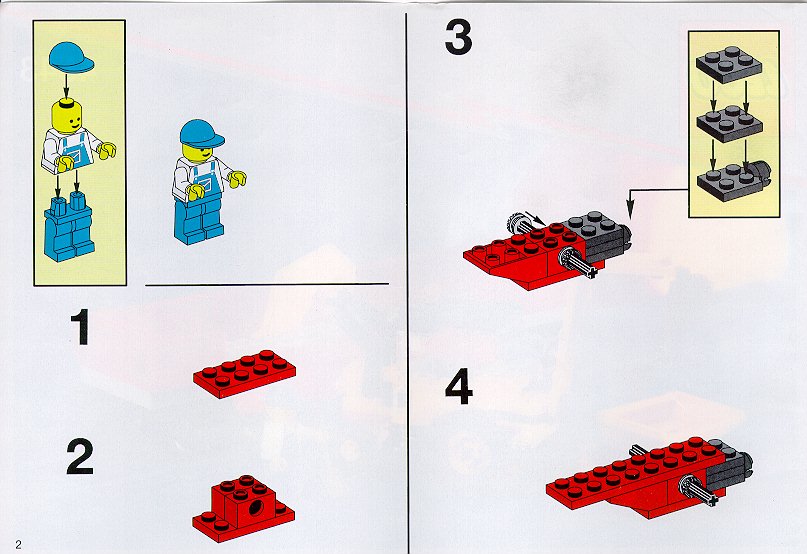 1

2

2

3

4