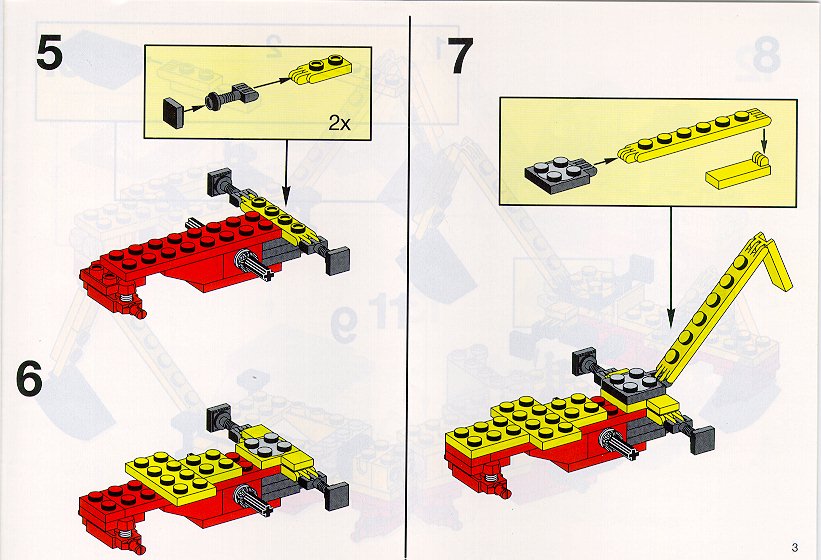 5

2x

6

7

3