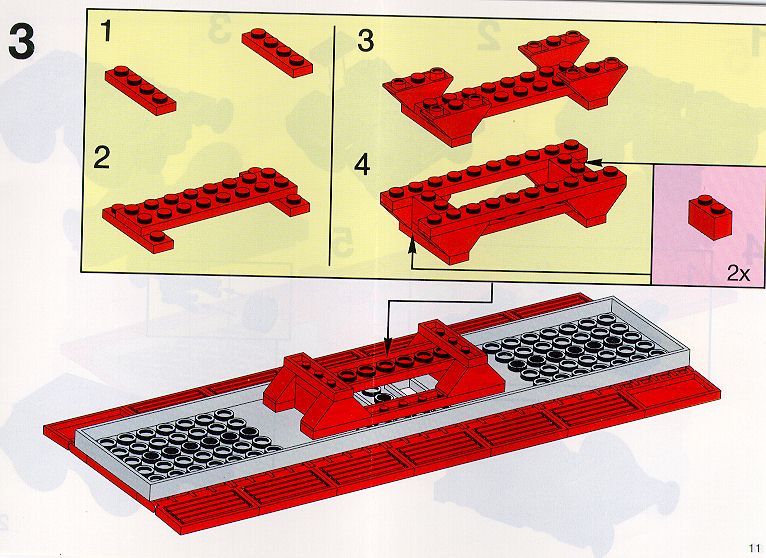 3

1

2

3

4

2x

11