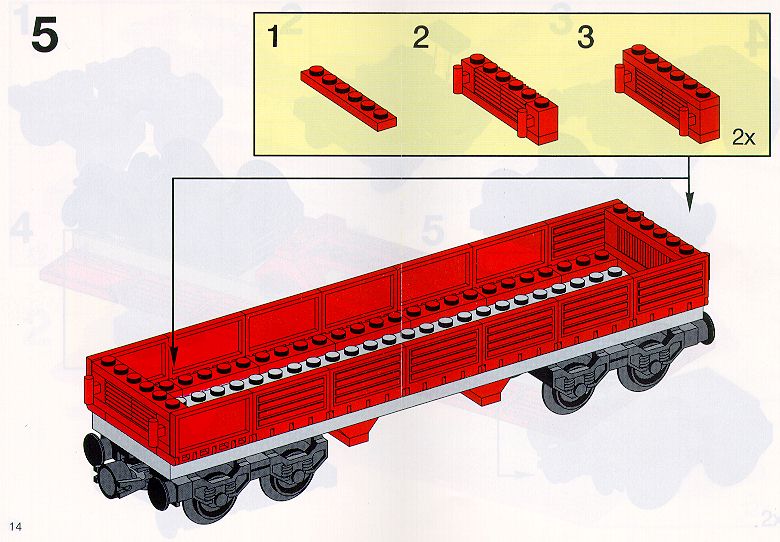 5

1

2

3

2x

14