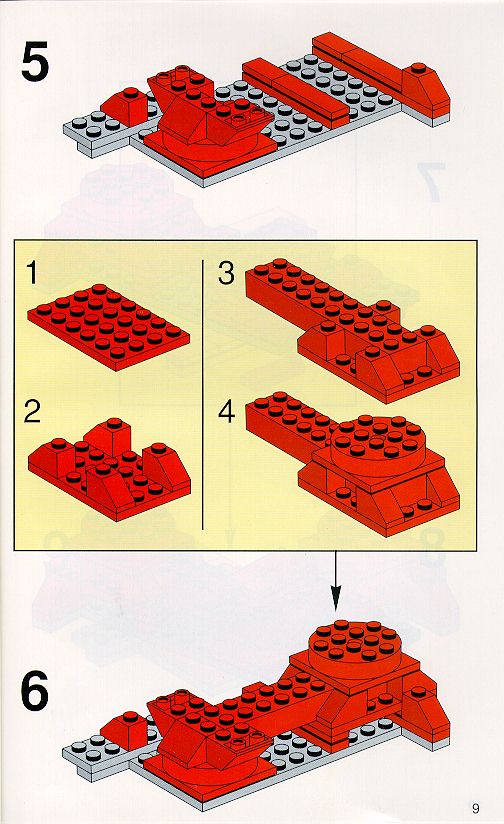 5

1

2

3

4

6

9