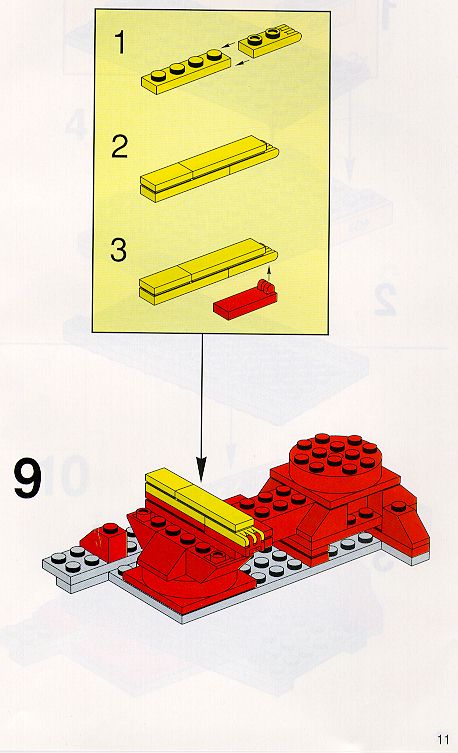 1

2

3

9

11