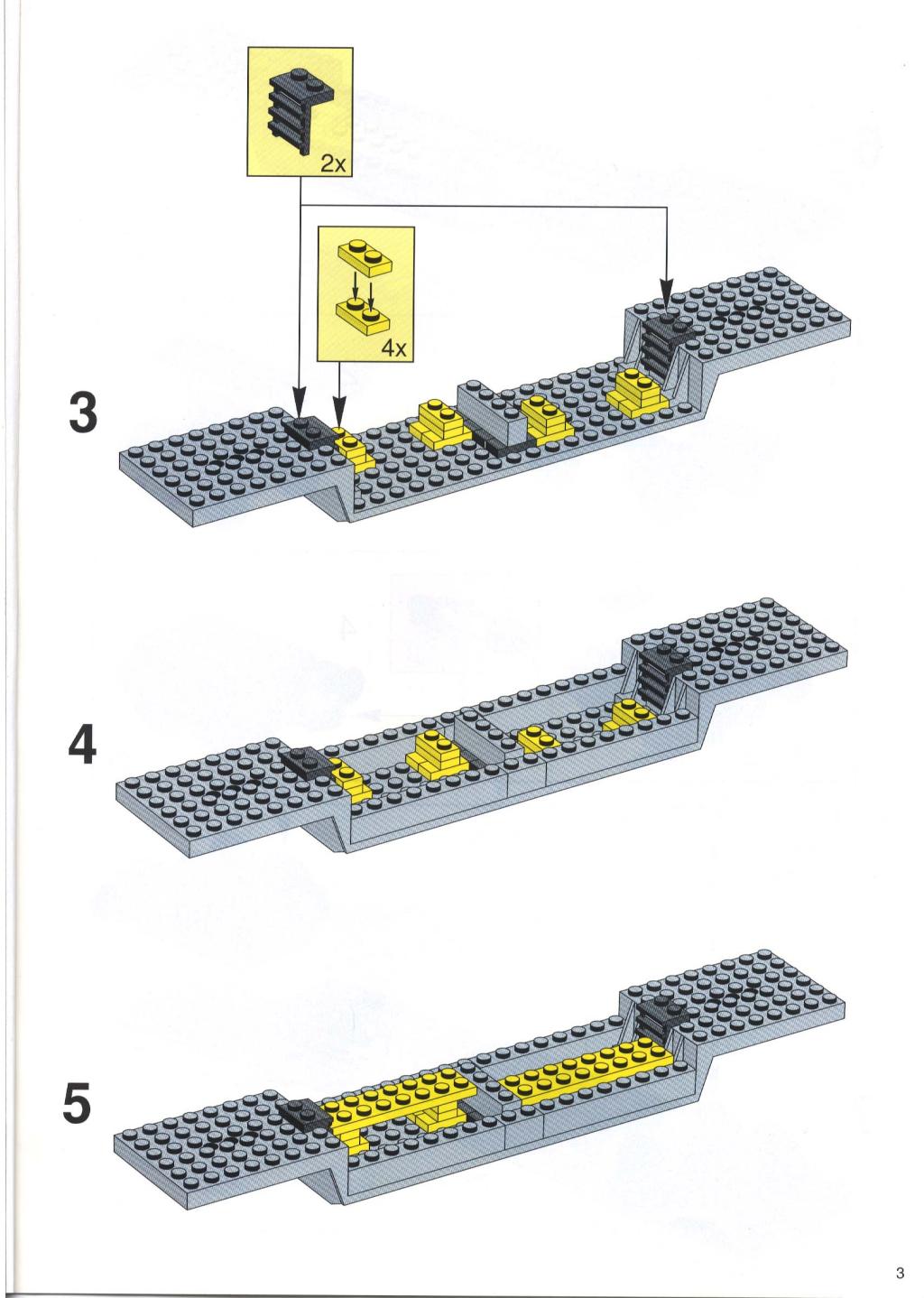 2x

4x

3

4

5

3