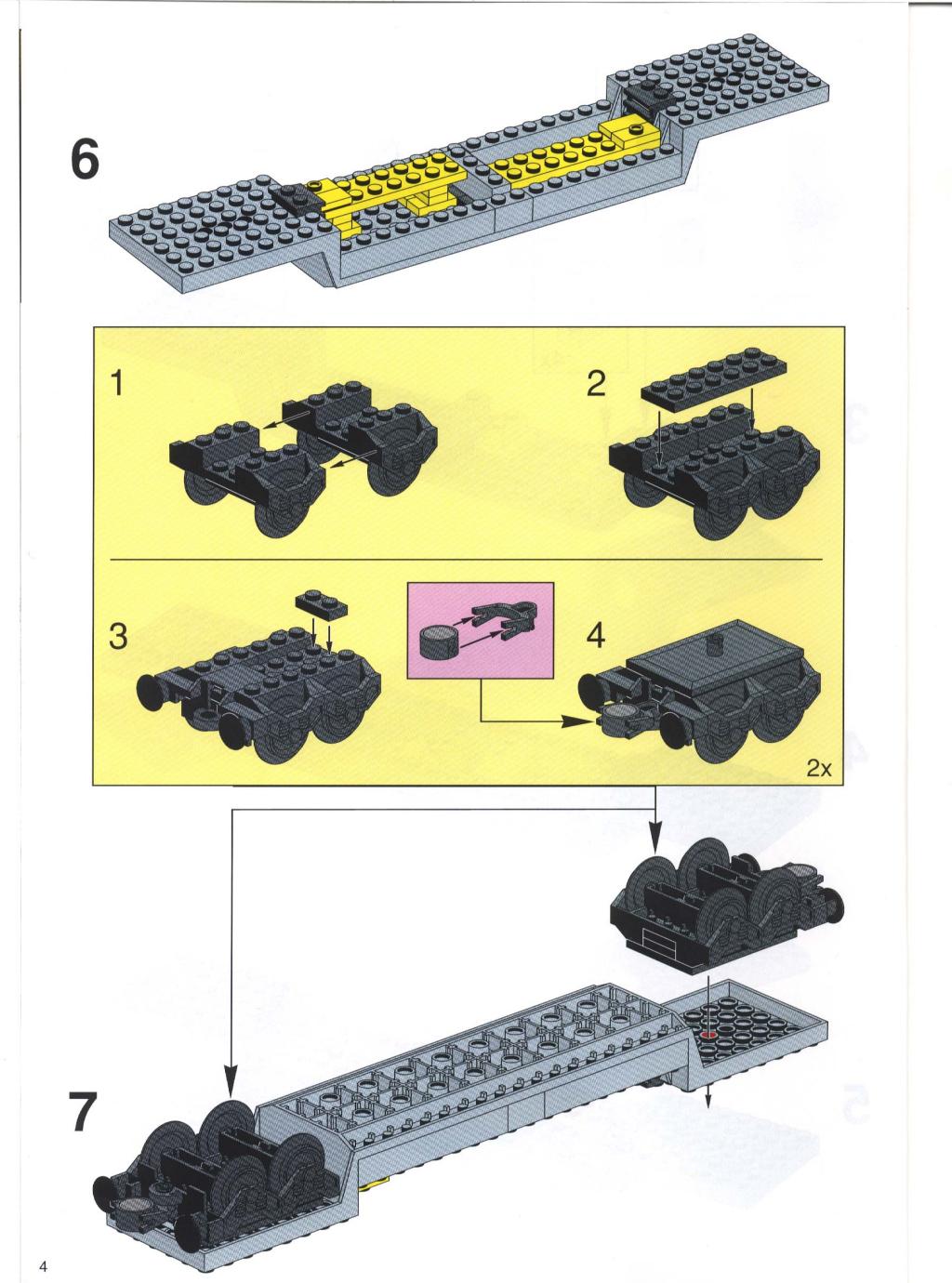 6

1

2

3

4

2x

7

4