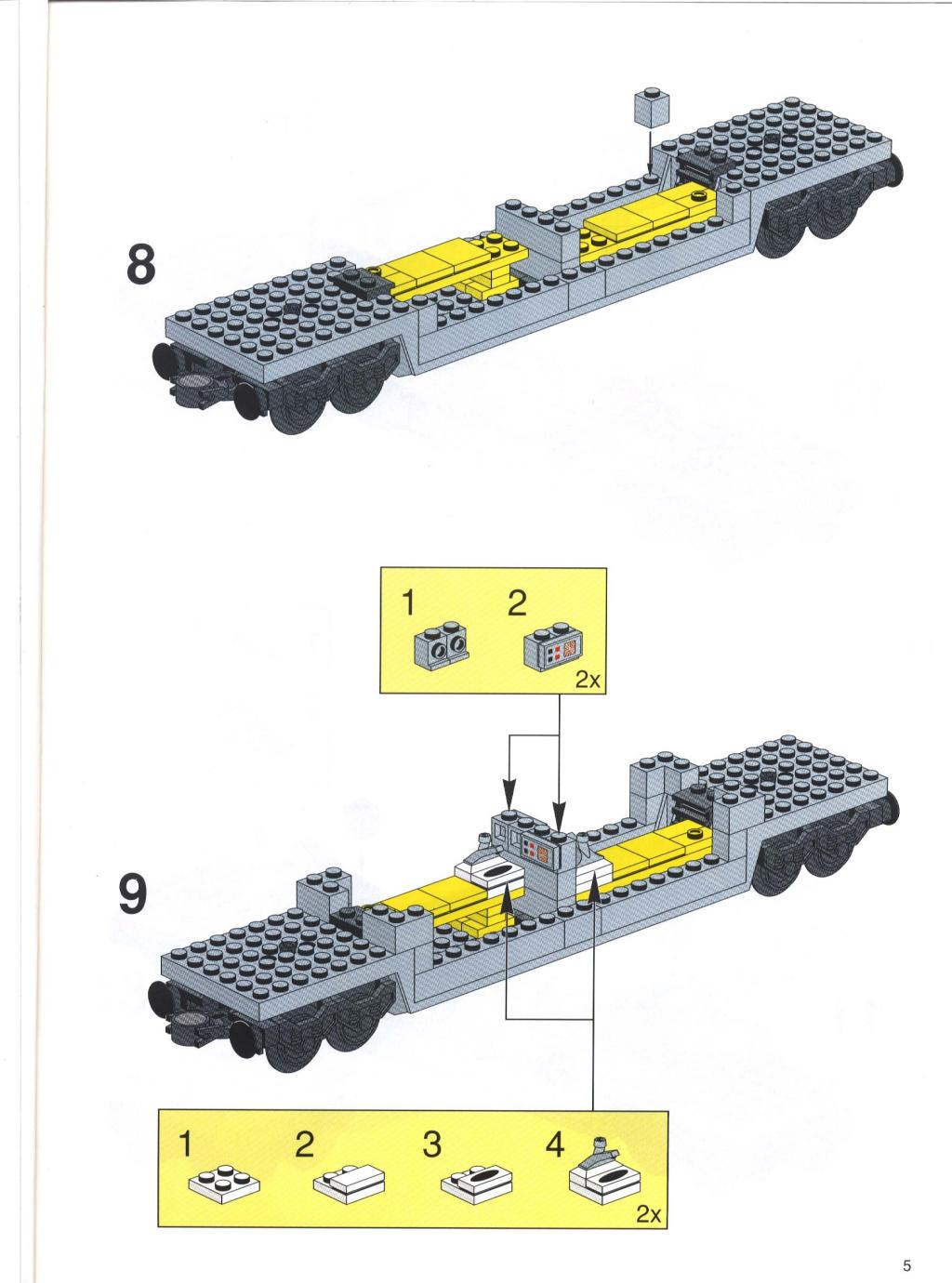 8

1 2
2x

9

1 2 3 4
2x

5