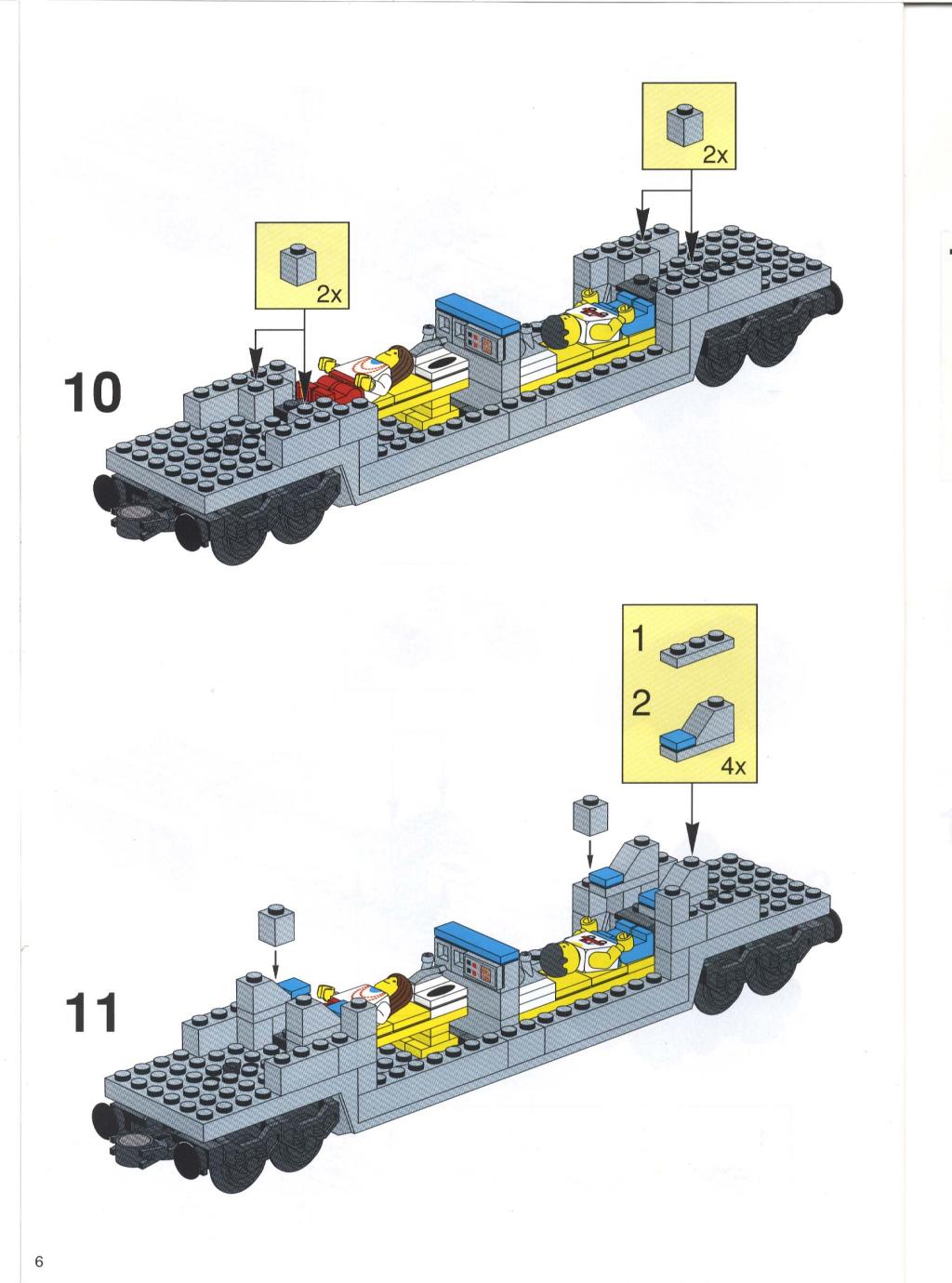 2x

2x

10

1

2

4x

11

6