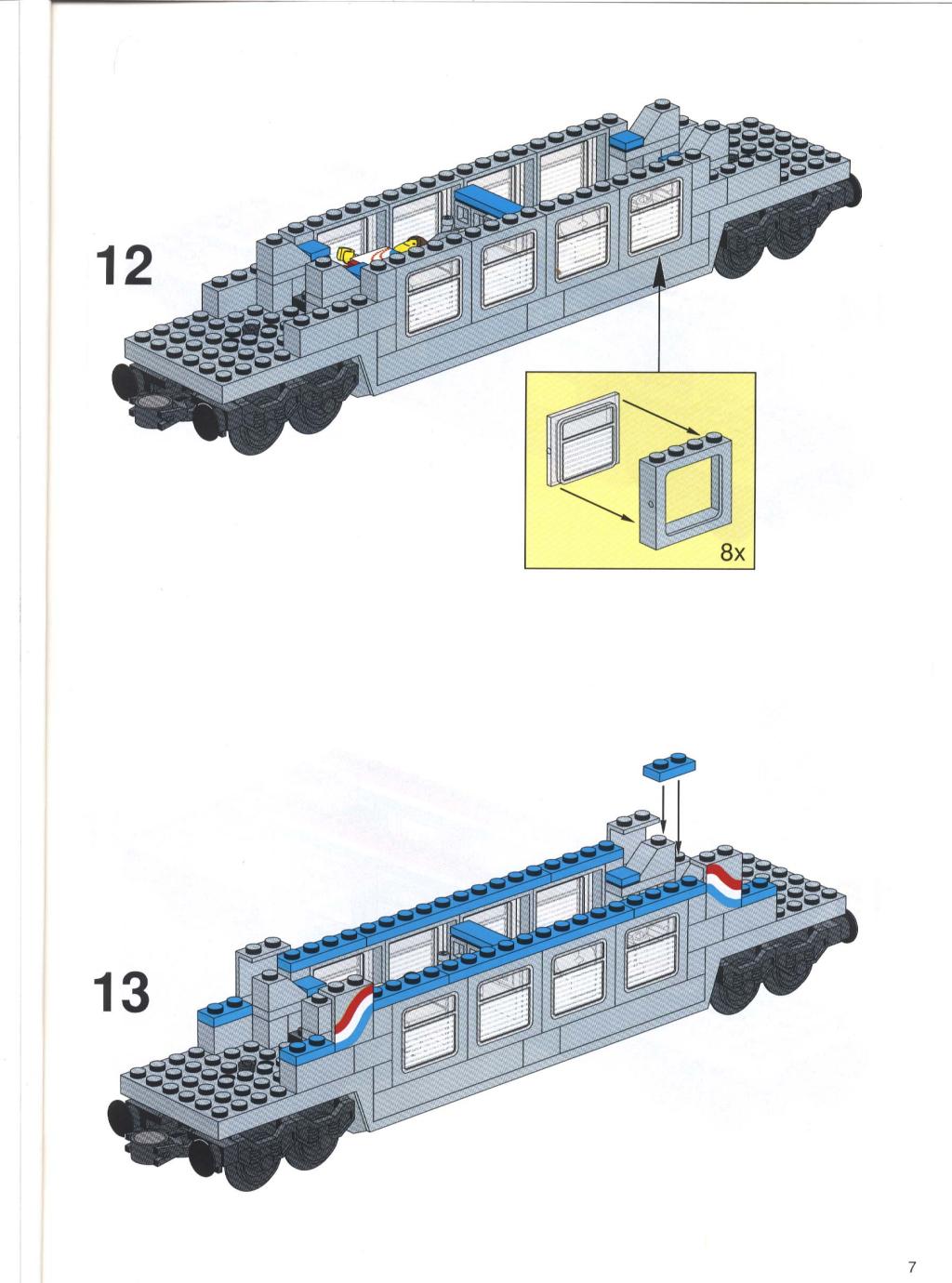 12

8x

13

7