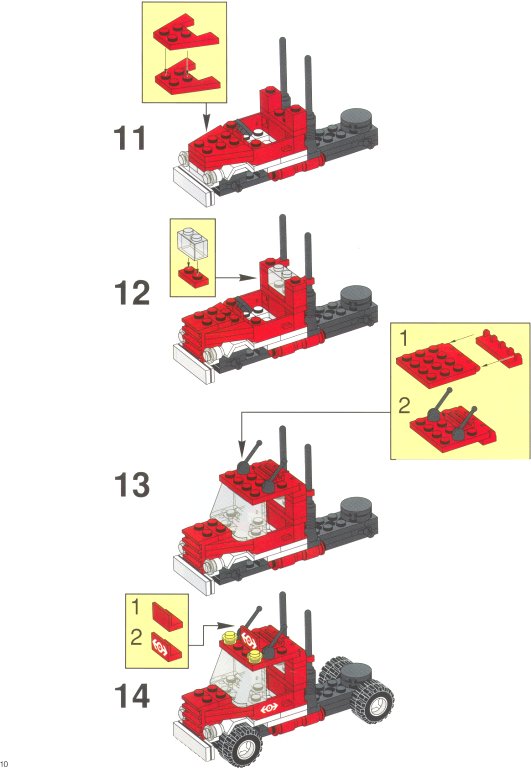 11

12

1

2

13

1

2

14

10