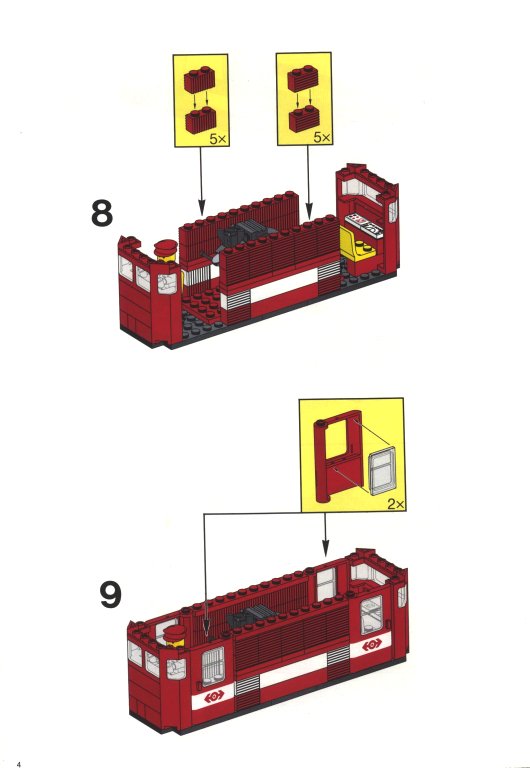 5×

5×

8

2×

9

4