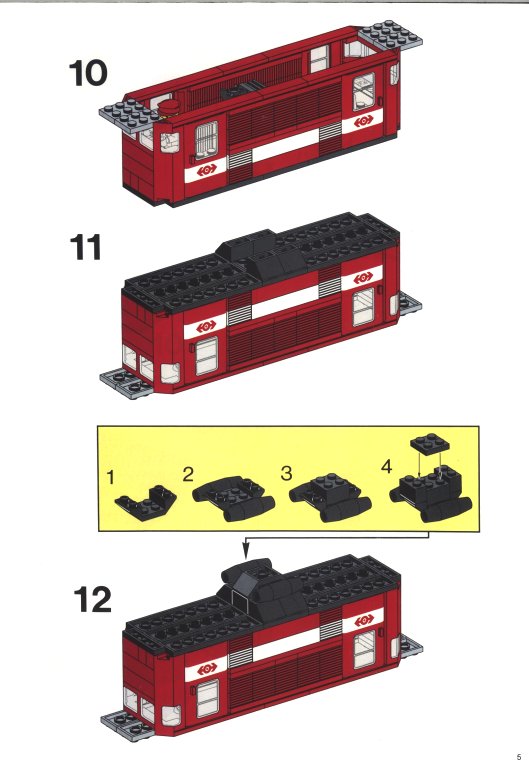 10

11

1

2

3

4

12

5