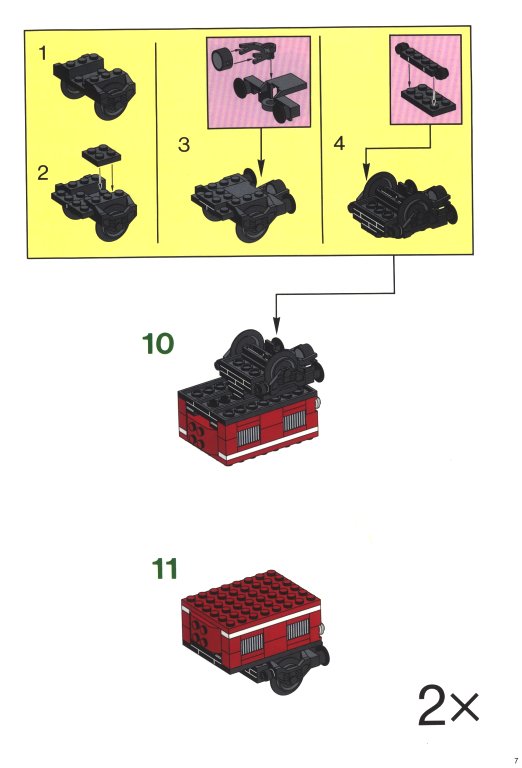 1

2

3

4

10

11

2×

7